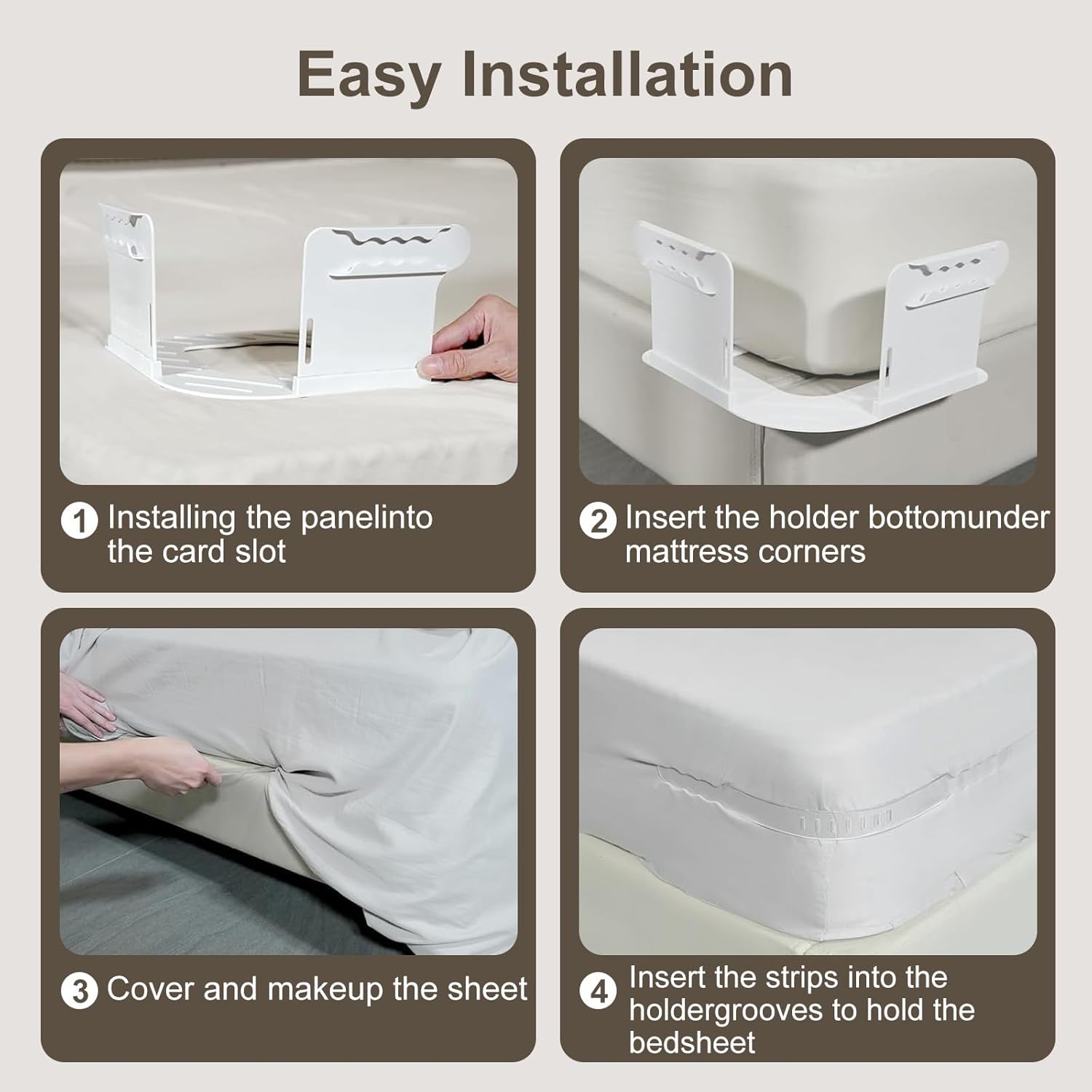 Easy Installation

1 Installing the panelinto the card slot

2 Insert the holder bottomunder mattress corners

3 Cover and makeup the sheet

4 Insert the strips into the holdergrooves to hold the bedsheet