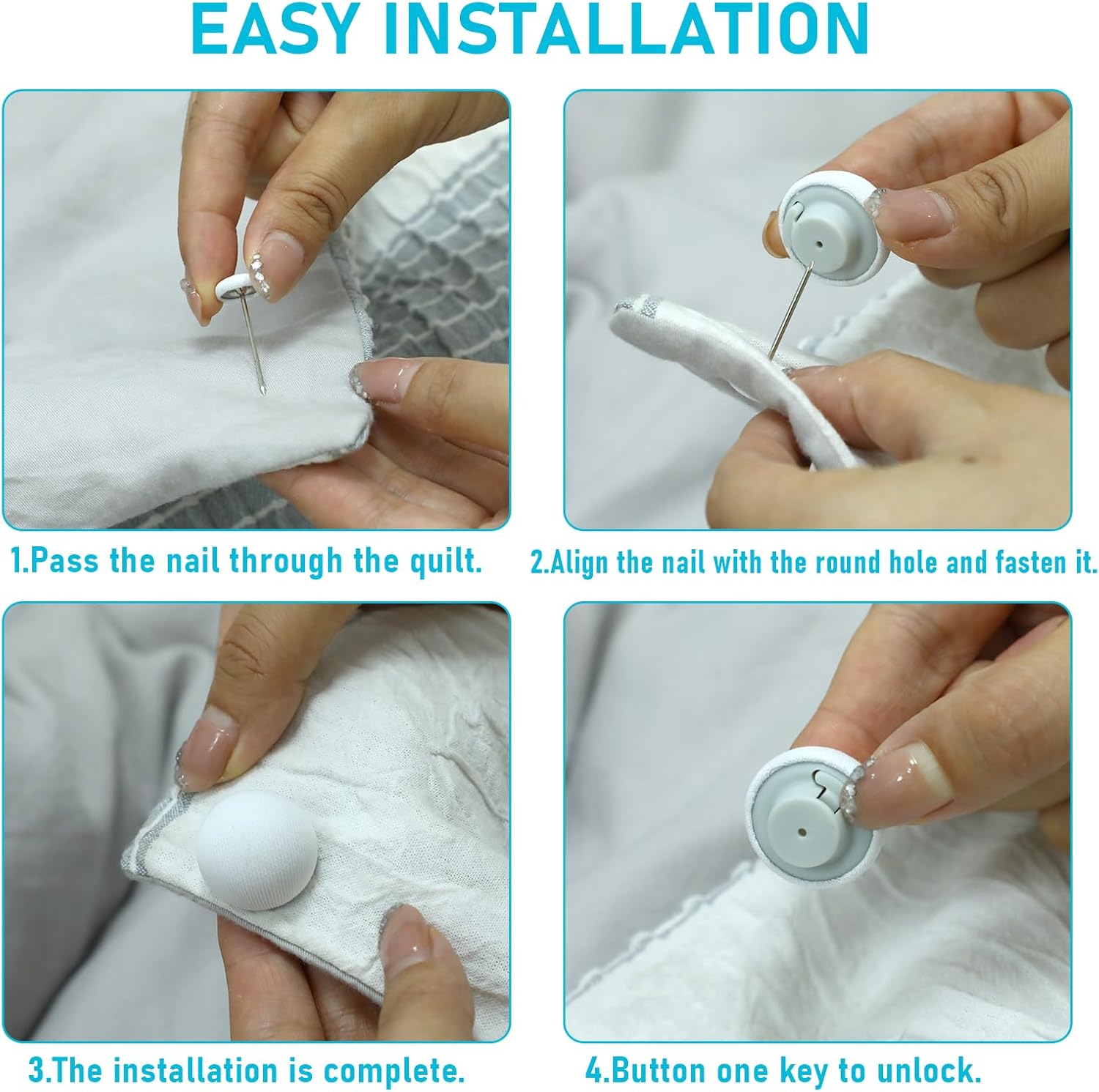 EASY INSTALLATION

1.Pass the nail through the quilt.

2.Align the nail with the round hole and fasten it.

3.The installation is complete.

4.Button one key to unlock.