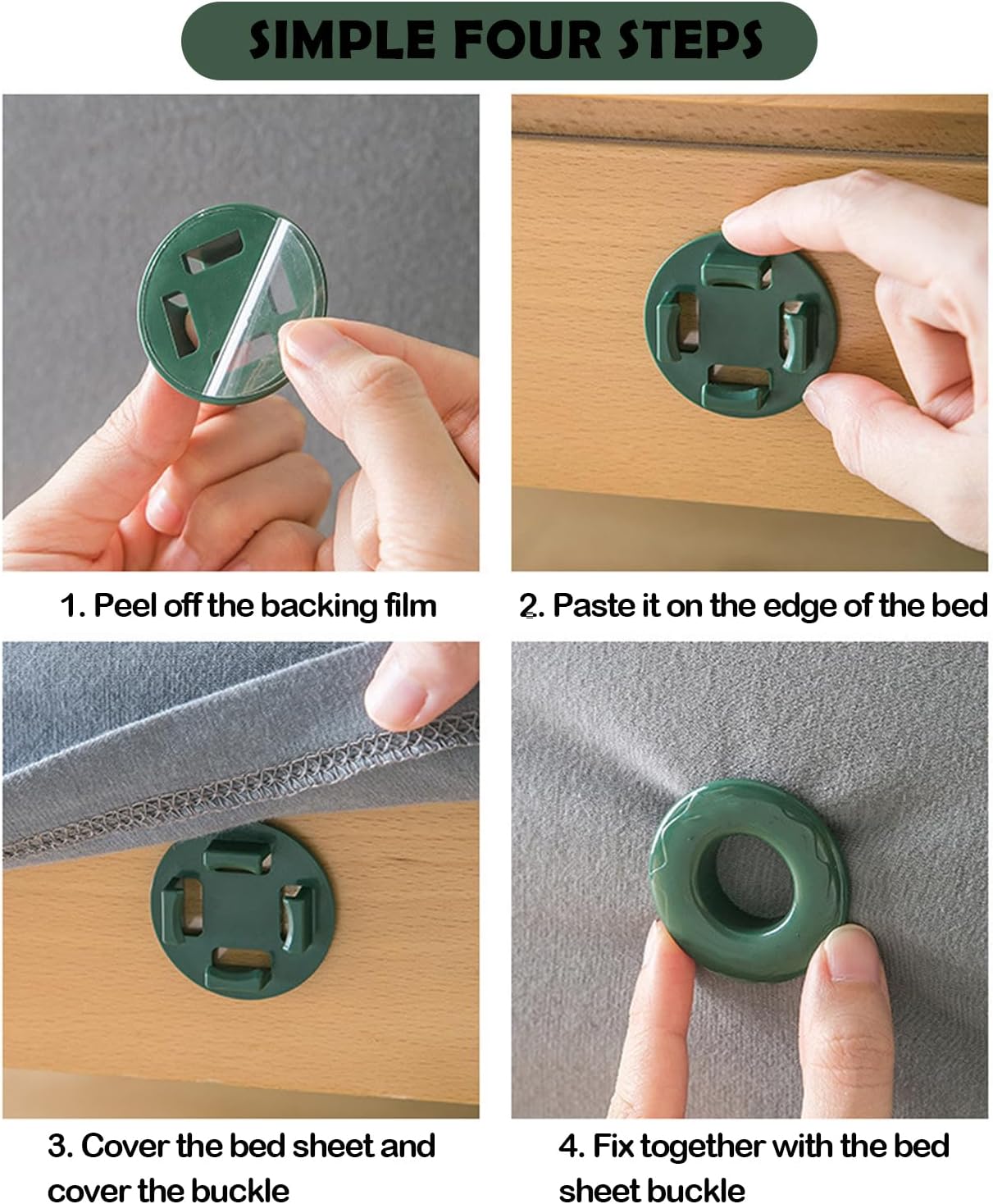 SIMPLE FOUR STEPS

1. Peel off the backing film

2. Paste it on the edge of the bed

3. Cover the bed sheet and cover the buckle

4. Fix together with the bed sheet buckle