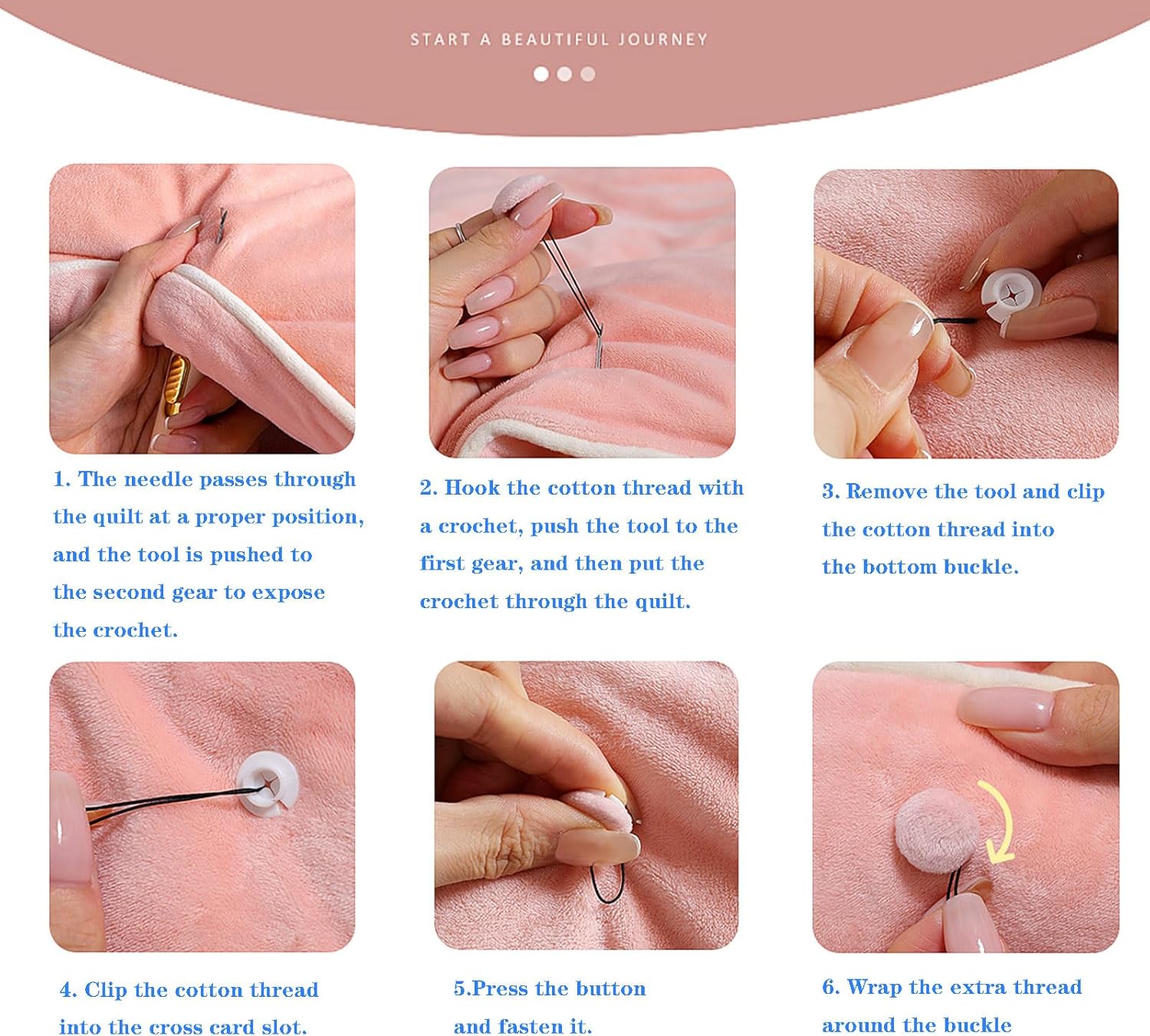 START A BEAUTIFUL JOURNEY

1. The needle passes through the quilt at a proper position, and the tool is pushed to the second gear to expose the crochet.

2. Hook the cotton thread with a crochet, push the tool to the first gear, and then put the crochet through the quilt.

3. Remove the tool and clip the cotton thread into the bottom buckle.

4. Clip the cotton thread into the cross card slot.

5.Press the button and fasten it.

6. Wrap the extra thread around the buckle