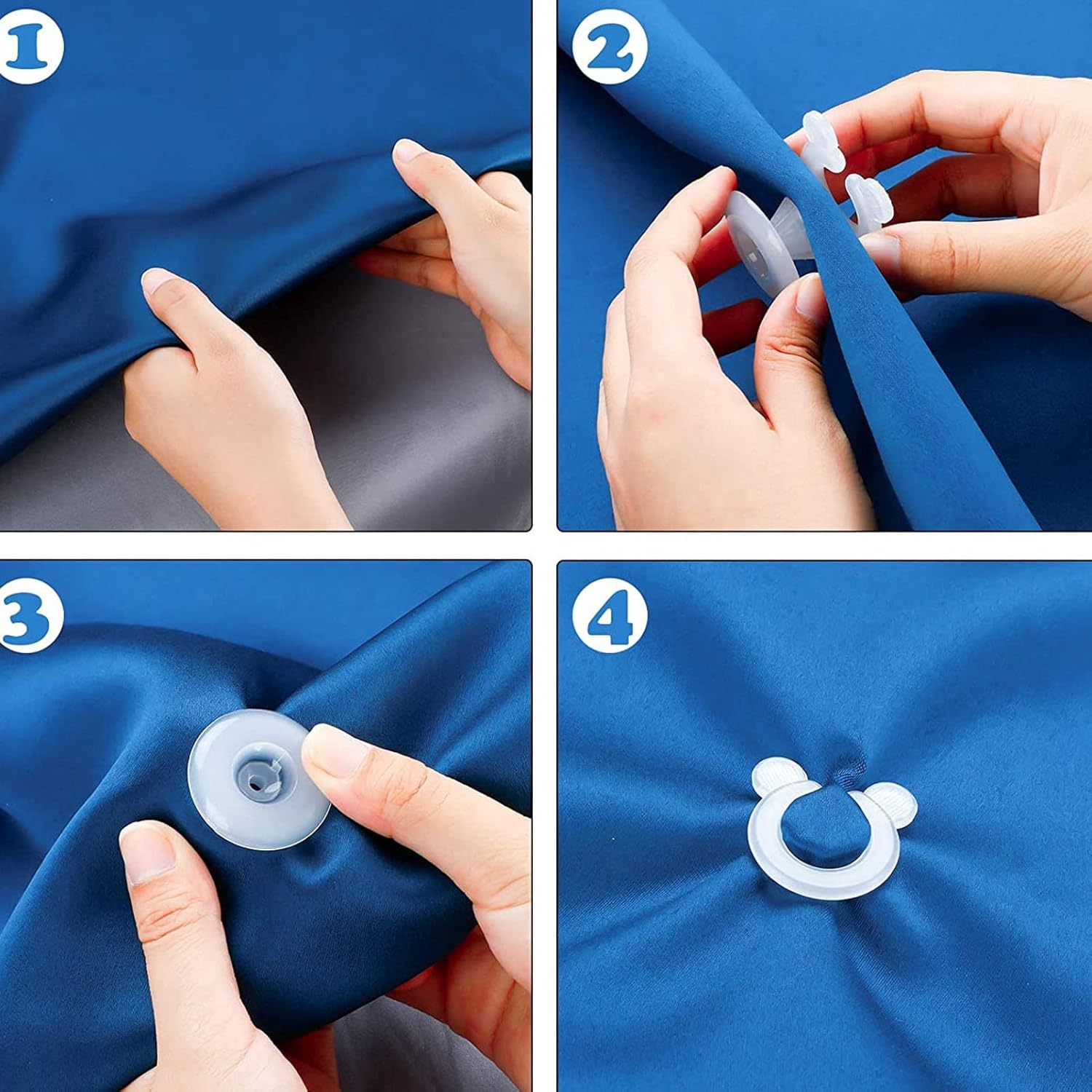 1

2

3

4