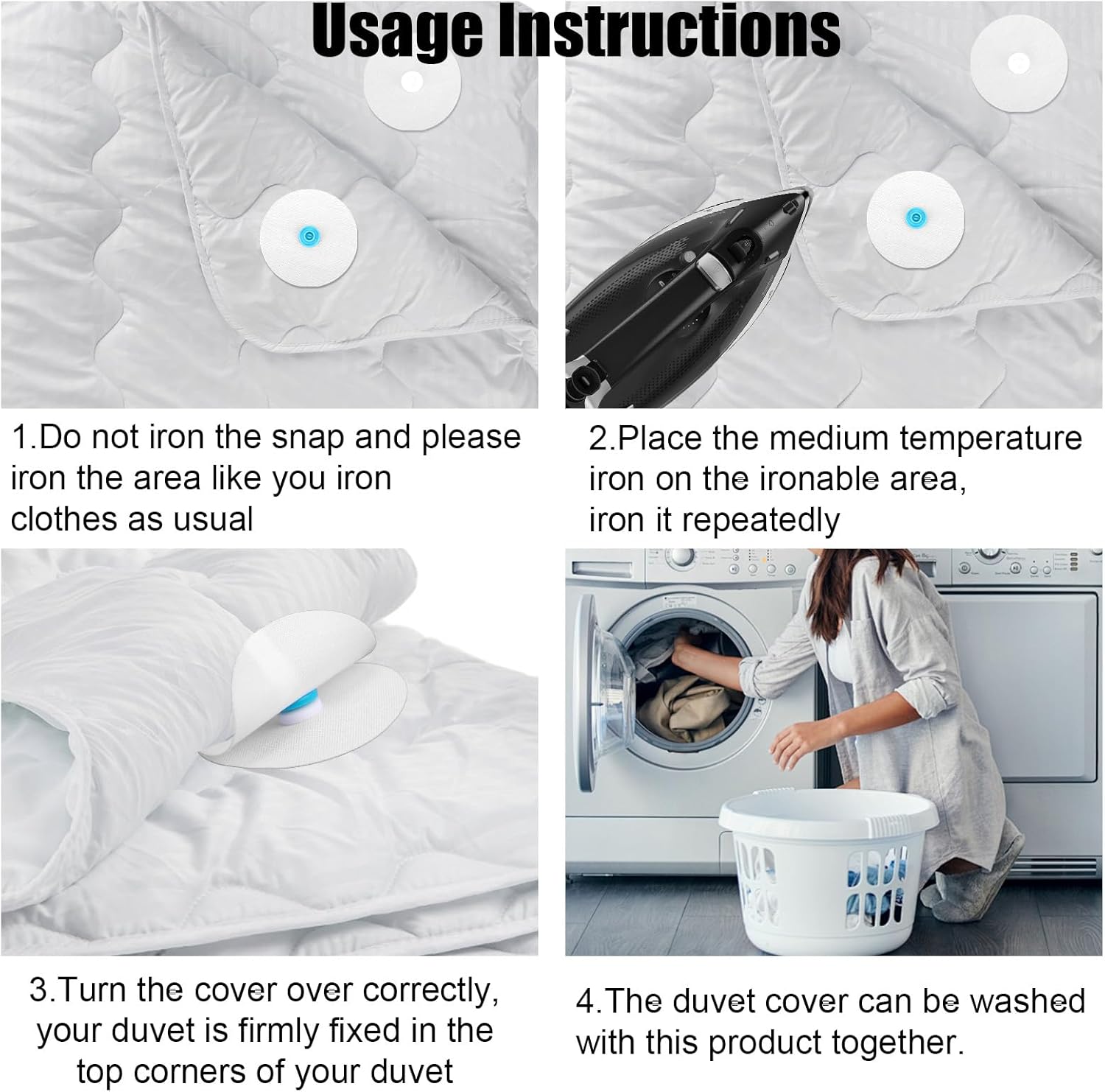 Usage Instructions

1.Do not iron the snap and please iron the area like you iron clothes as usual

2.Place the medium temperature iron on the ironable area, iron it repeatedly

3.Turn the cover over correctly, your duvet is firmly fixed in the top corners of your duvet

4.The duvet cover can be washed with this product together.