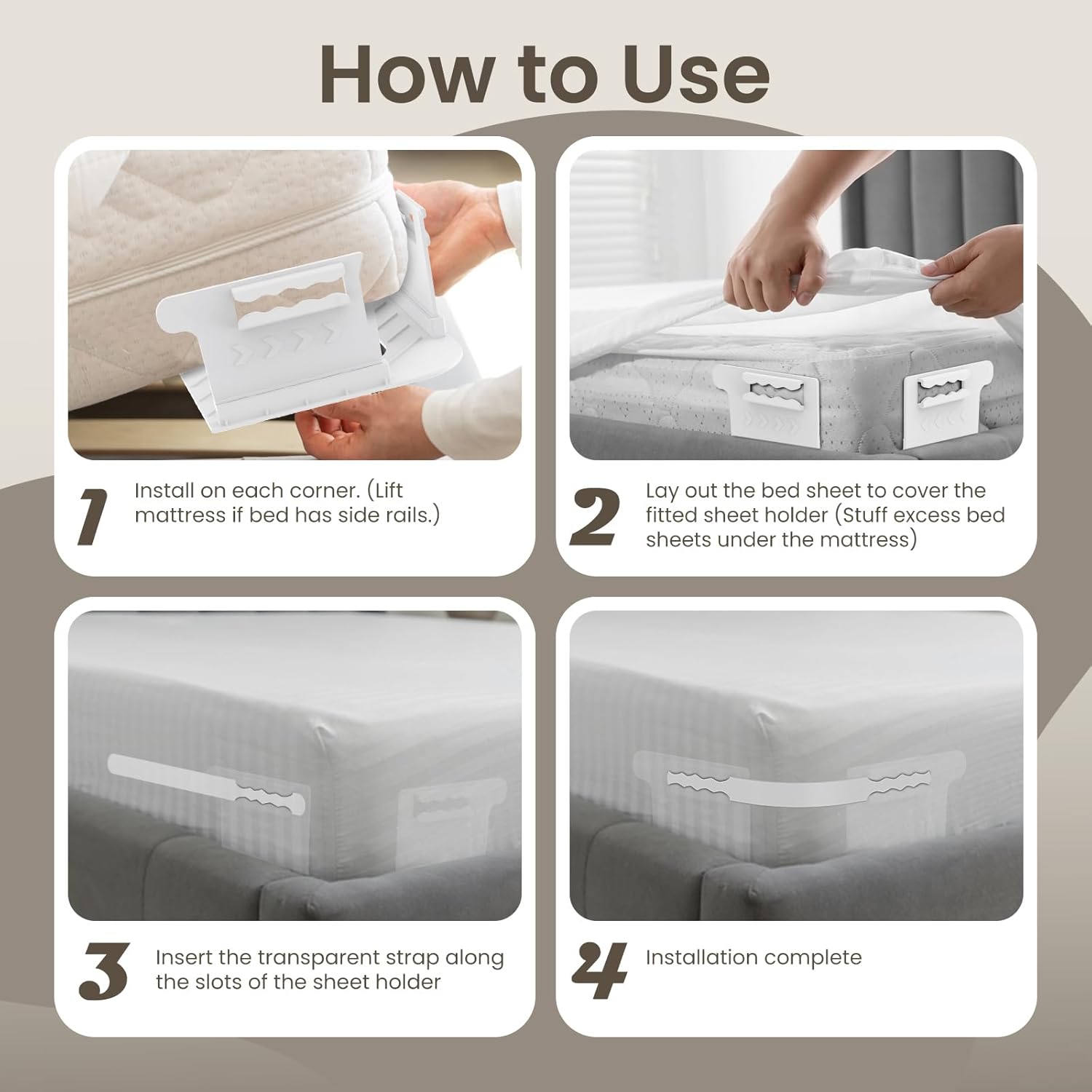 How to Use

1 Install on each corner. (Lift mattress if bed has side rails.)

2 Lay out the bed sheet to cover the fitted sheet holder (Stuff excess bed sheets under the mattress)

3 Insert the transparent strap along the slots of the sheet holder

4 Installation complete