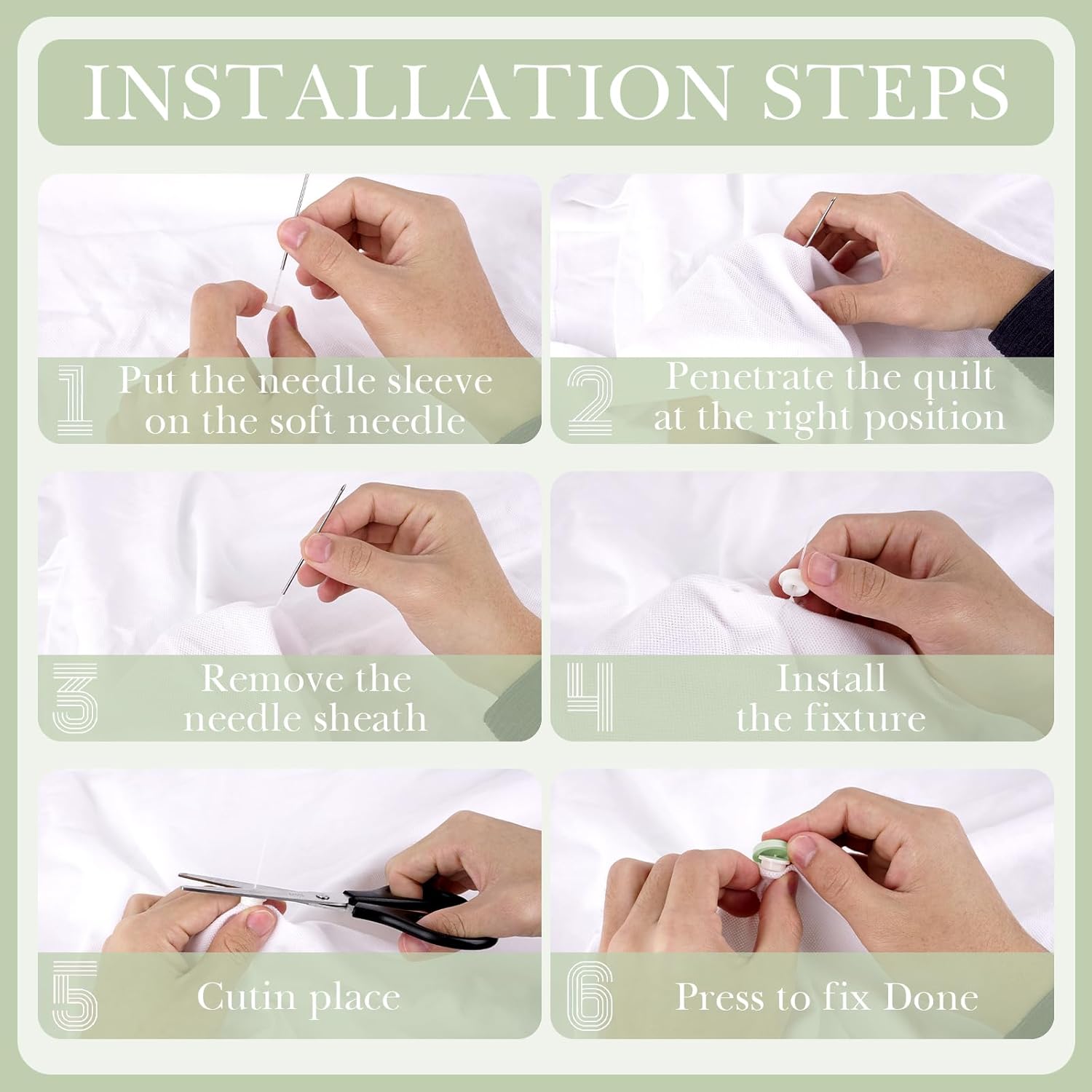 INSTALLATION STEPS

1 Put the needle sleeve on the soft needle

2 Penetrate the quilt at the right position

3 Remove the needle sheath

4 Install the fixture

5 Cutin place

6 Press to fix Done