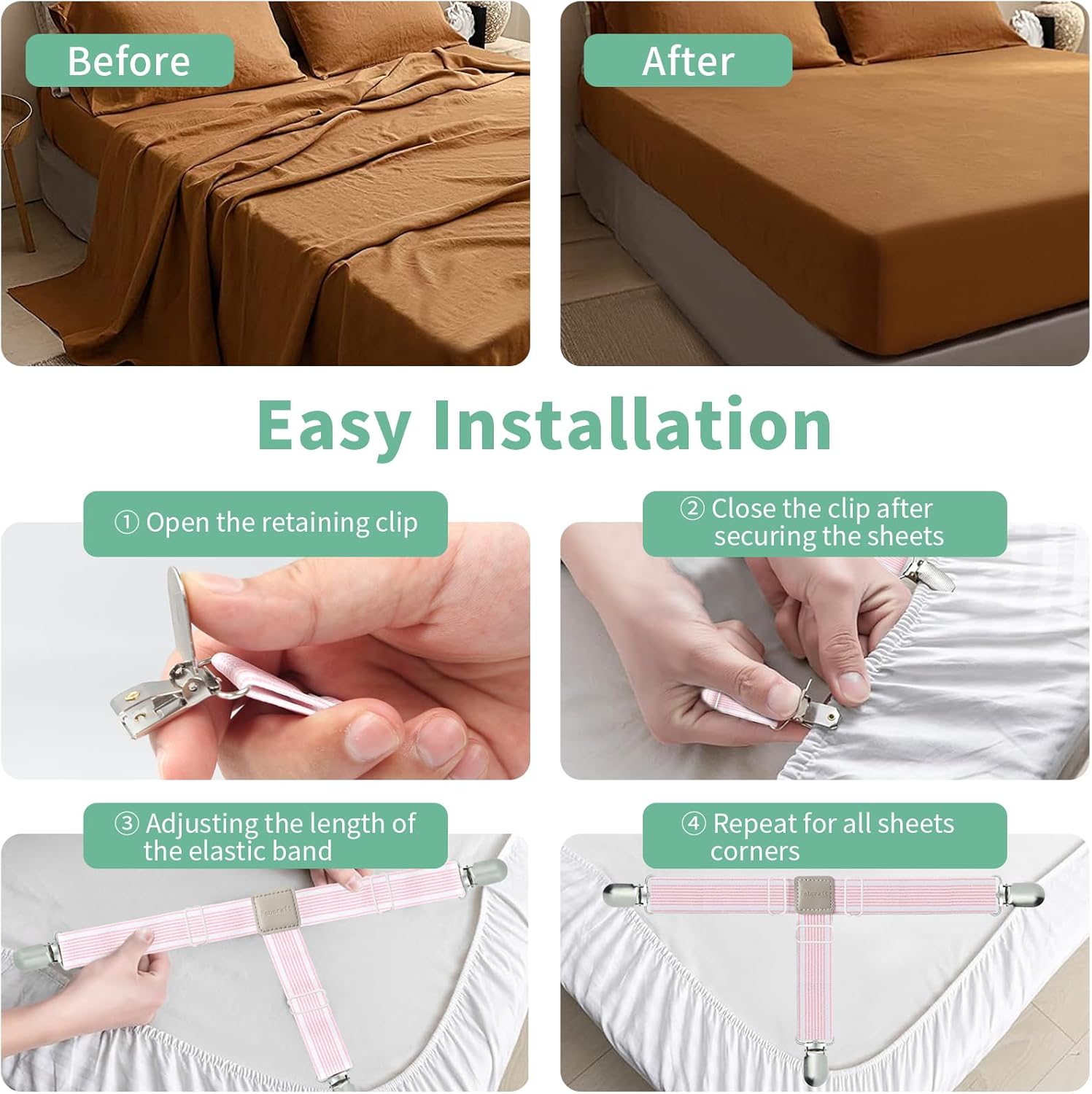 Before

After

Easy Installation

① Open the retaining clip

② Close the clip after securing the sheets

③ Adjusting the length of the elastic band

④ Repeat for all sheets corners