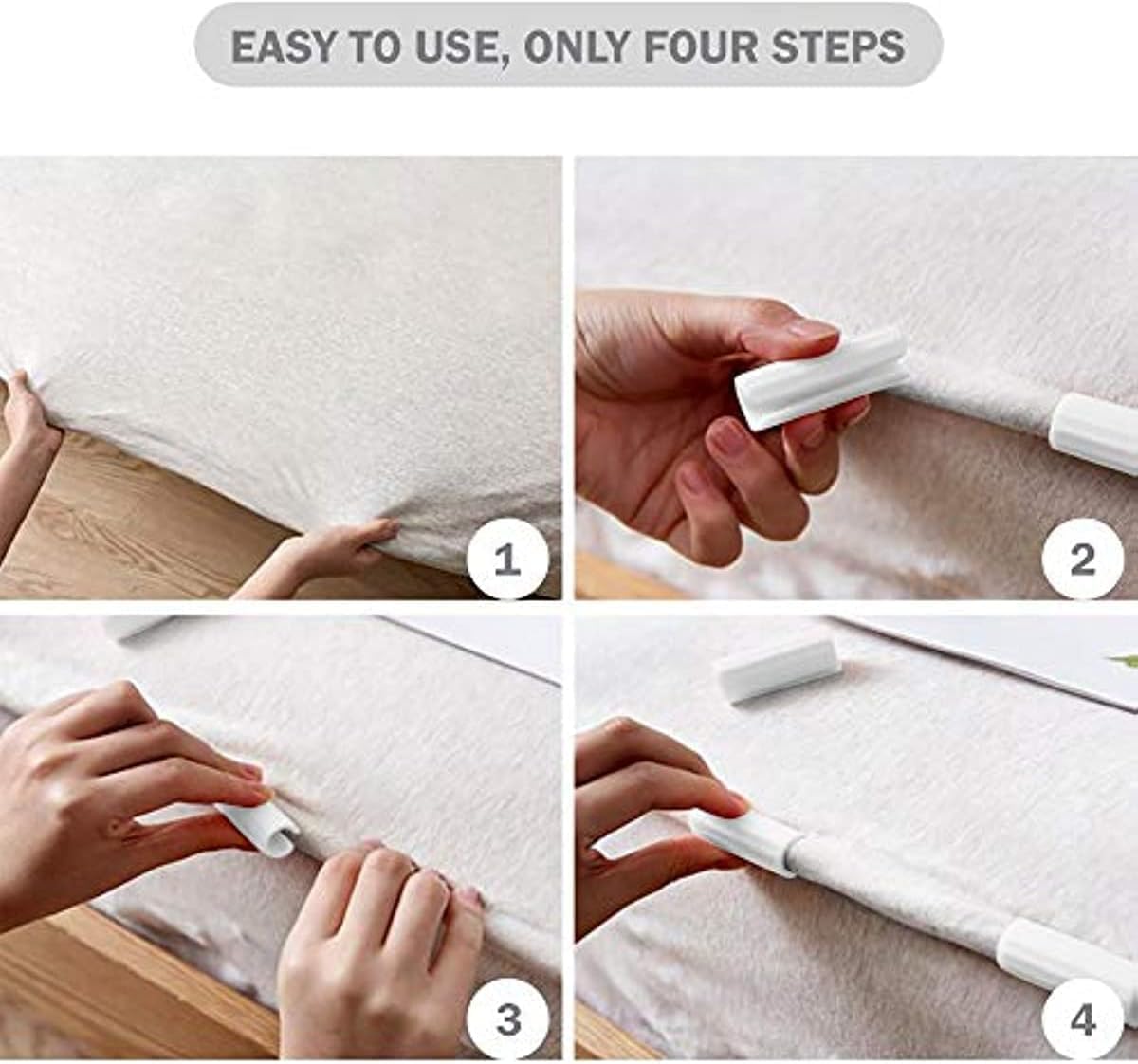 EASY TO USE, ONLY FOUR STEPS

1

2

3

4