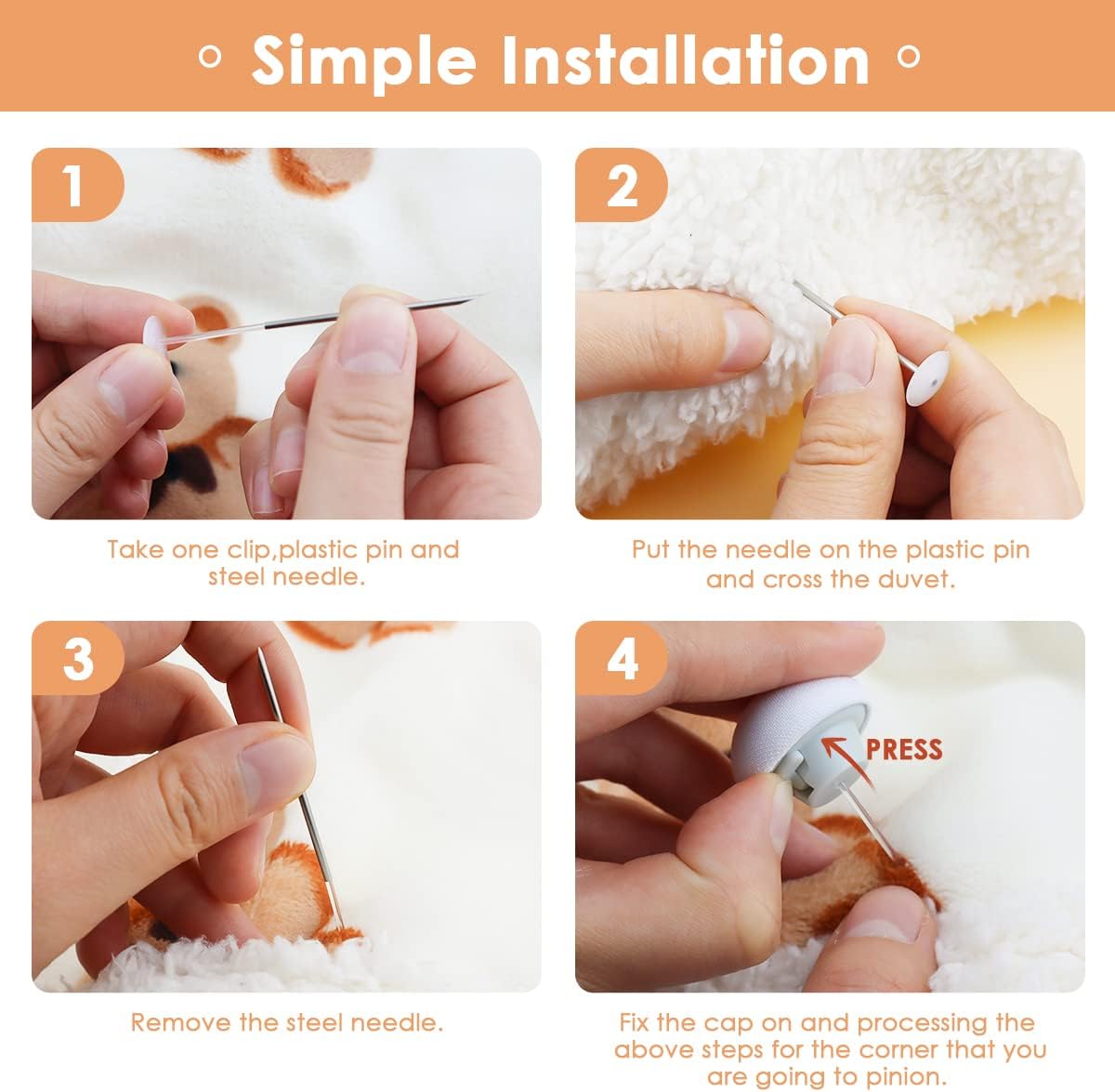 Simple Installation

1

Take one clip,plastic pin and steel needle.

2

Put the needle on the plastic pin and cross the duvet.

3

Remove the steel needle.

4

PRESS

Fix the cap on and processing the above steps for the corner that you are going to pinion.