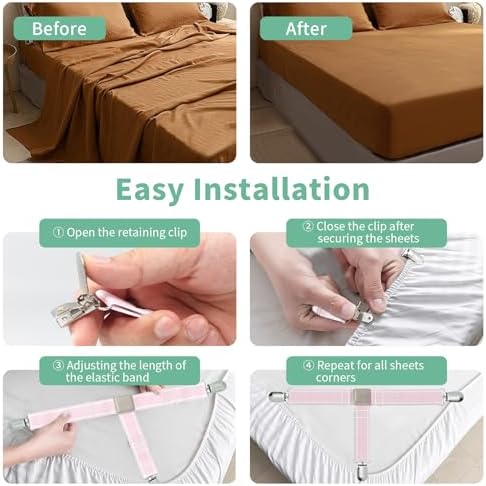 Before

After

Easy Installation

① Open the retaining clip

② Close the clip after securing the sheets

③ Adjusting the length of the elastic band

④ Repeat for all sheets corners