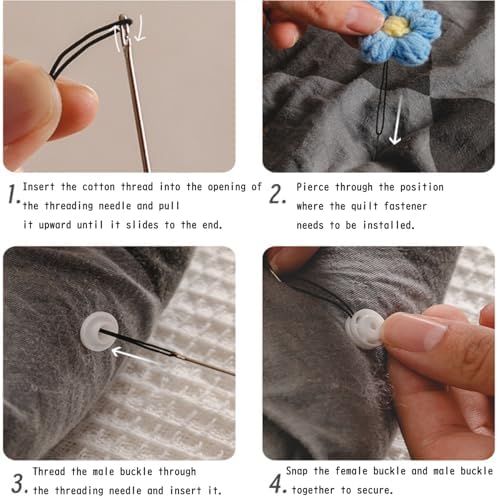 1. Insert the cotton thread into the opening of the threading needle and pull it upward until it slides to the end.

2. Pierce through the position where the quilt fastener needs to be installed.

3. Thread the male buckle through the threading needle and insert it.

4. Snap the female buckle and male buckle together to secure.