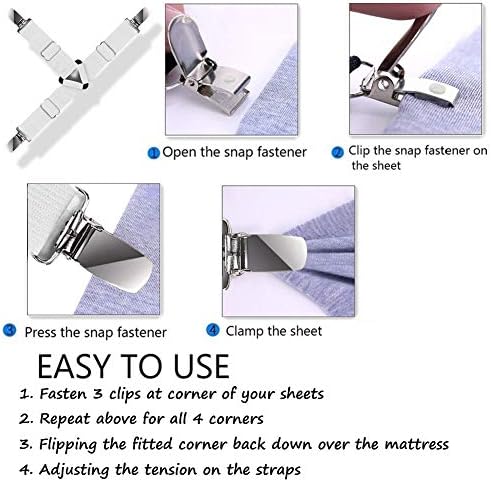 1 Open the snap fastener

2 Clip the snap fastener on the sheet

3 Press the snap fastener

4 Clamp the sheet

EASY TO USE

1. Fasten 3 clips at corner of your sheets

2. Repeat above for all 4 corners

3. Flipping the fitted corner back down over the mattress

4. Adjusting the tension on the straps