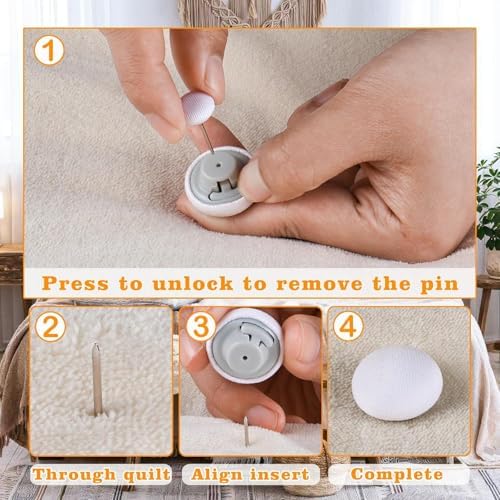 1

Press to unlock to remove the pin

2

3

4

Through quilt

Align insert

Complete