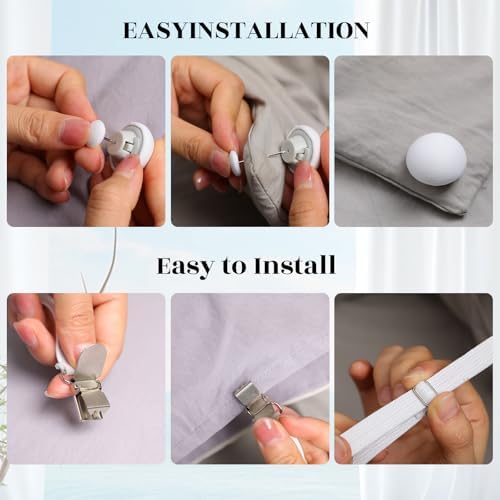 EASYINSTALLATION

Easy to Install