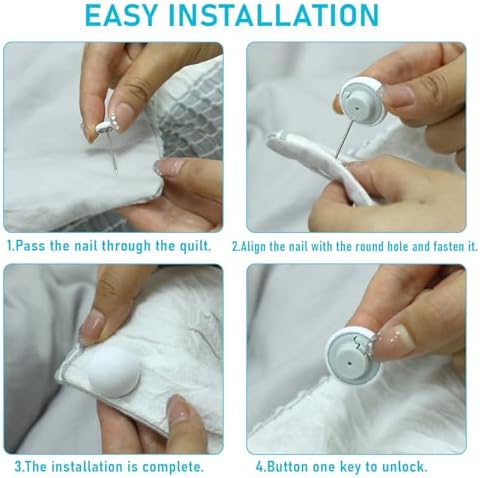 EASY INSTALLATION

1.Pass the nail through the quilt.

2.Align the nail with the round hole and fasten it.

3.The installation is complete.

4.Button one key to unlock.