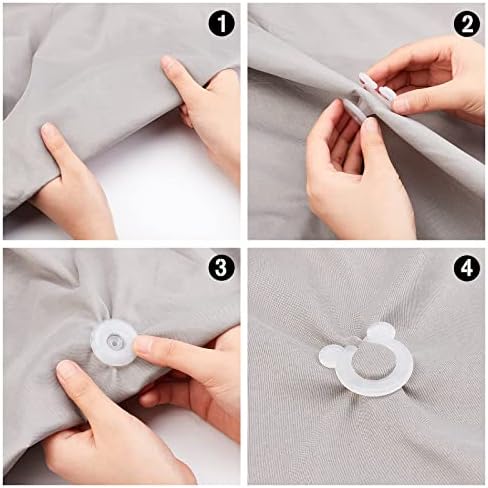 1

2

3

4